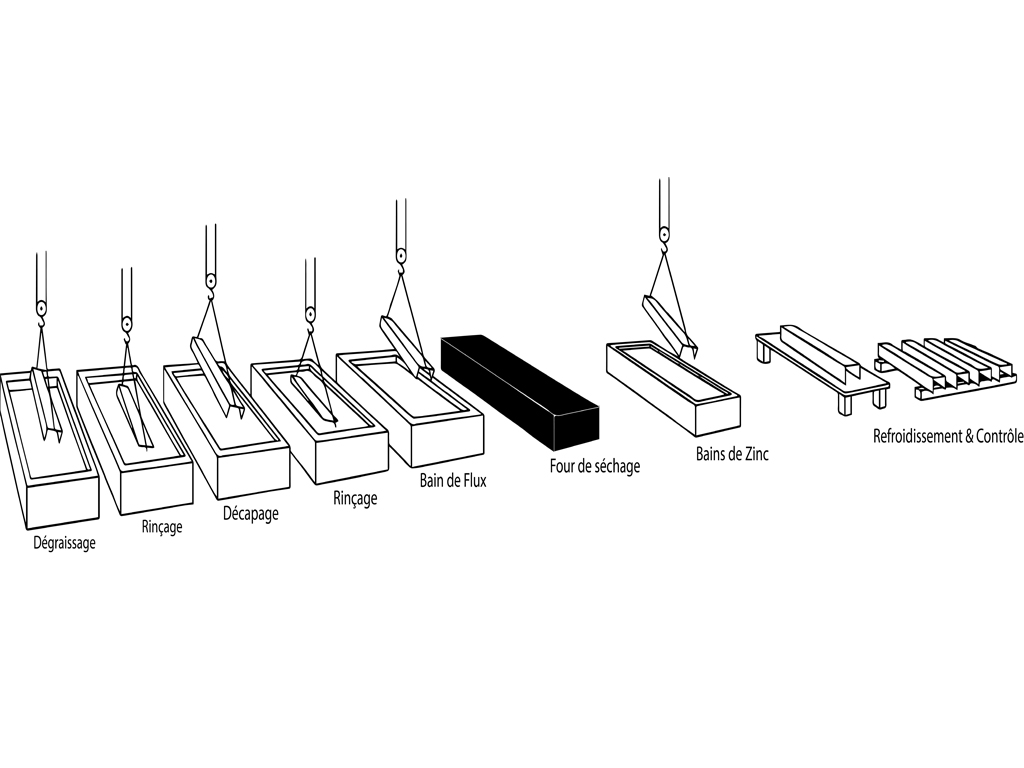 Dégraissage
Rinçage
Décapage
Rinçage
Bain de Flux
Four de séchage
Bains de Zinc
Refroidissement & Contrôle